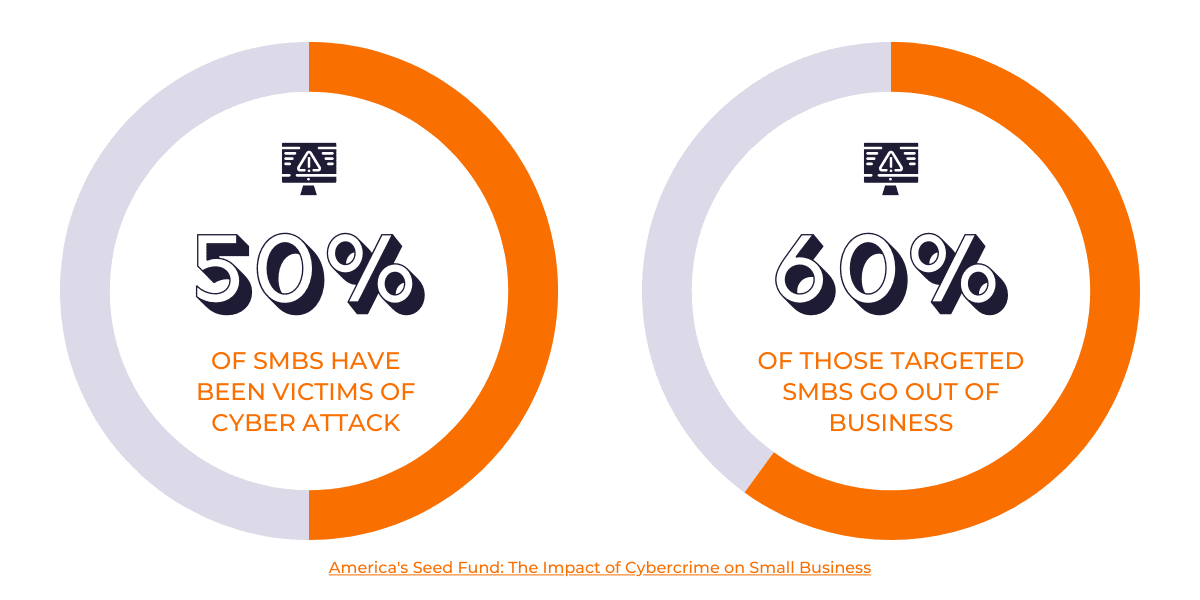 50%

OF SMBS HAVE BEEN VICTIMS OF CYBER ATTACK

60%

OF THOSE TARGETED SMBS GO OUT OF BUSINESS

America's Seed Fund: The Impact of Cybercrime on Small Business